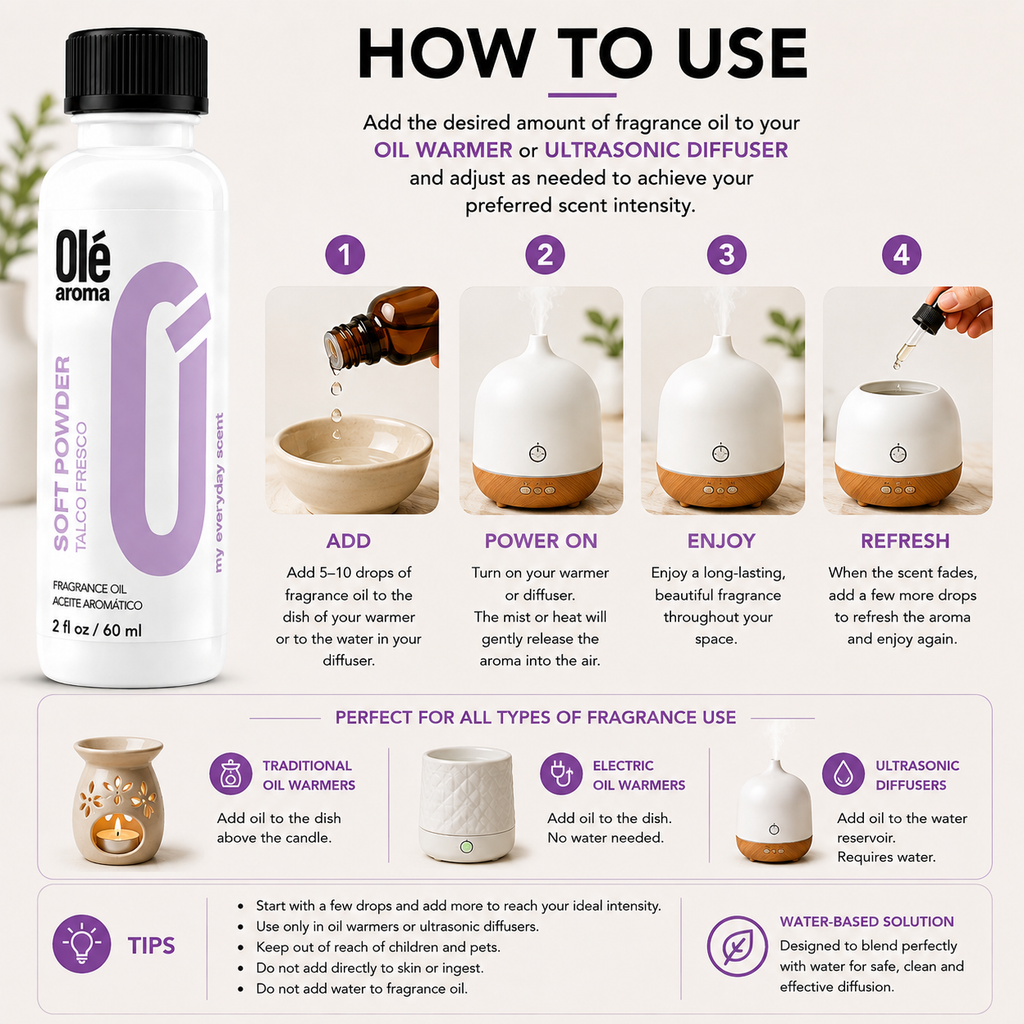 Olé aroma

SOFT POWDER
TALCO FRESCO

my everyday scent

FRAGRANCE OIL
ACEITE AROMÁTICO
2 fl oz / 60 ml

HOW TO USE

Add the desired amount of fragrance oil to your OIL WARMER or ULTRASONIC DIFFUSER and adjust as needed to achieve your preferred scent intensity.

1
ADD
Add 5–10 drops of fragrance oil to the dish of your warmer or to the water in your diffuser.

2
POWER ON
Turn on your warmer or diffuser. The mist or heat will gently release the aroma into the air.

3
ENJOY
Enjoy a long-lasting, beautiful fragrance throughout your space.

4
REFRESH
When the scent fades, add a few more drops to refresh the aroma and enjoy again.

PERFECT FOR ALL TYPES OF FRAGRANCE USE

TRADITIONAL OIL WARMERS
Add oil to the dish above the candle.

ELECTRIC OIL WARMERS
Add oil to the dish. No water needed.

ULTRASONIC DIFFUSERS
Add oil to the water reservoir. Requires water.

TIPS
• Start with a few drops and add more to reach your ideal intensity.
• Use only in oil warmers or ultrasonic diffusers.
• Keep out of reach of children and pets.
• Do not add directly to skin or ingest.
• Do not add water to fragrance oil.

WATER-BASED SOLUTION
Designed to blend perfectly with water for safe, clean and effective diffusion.