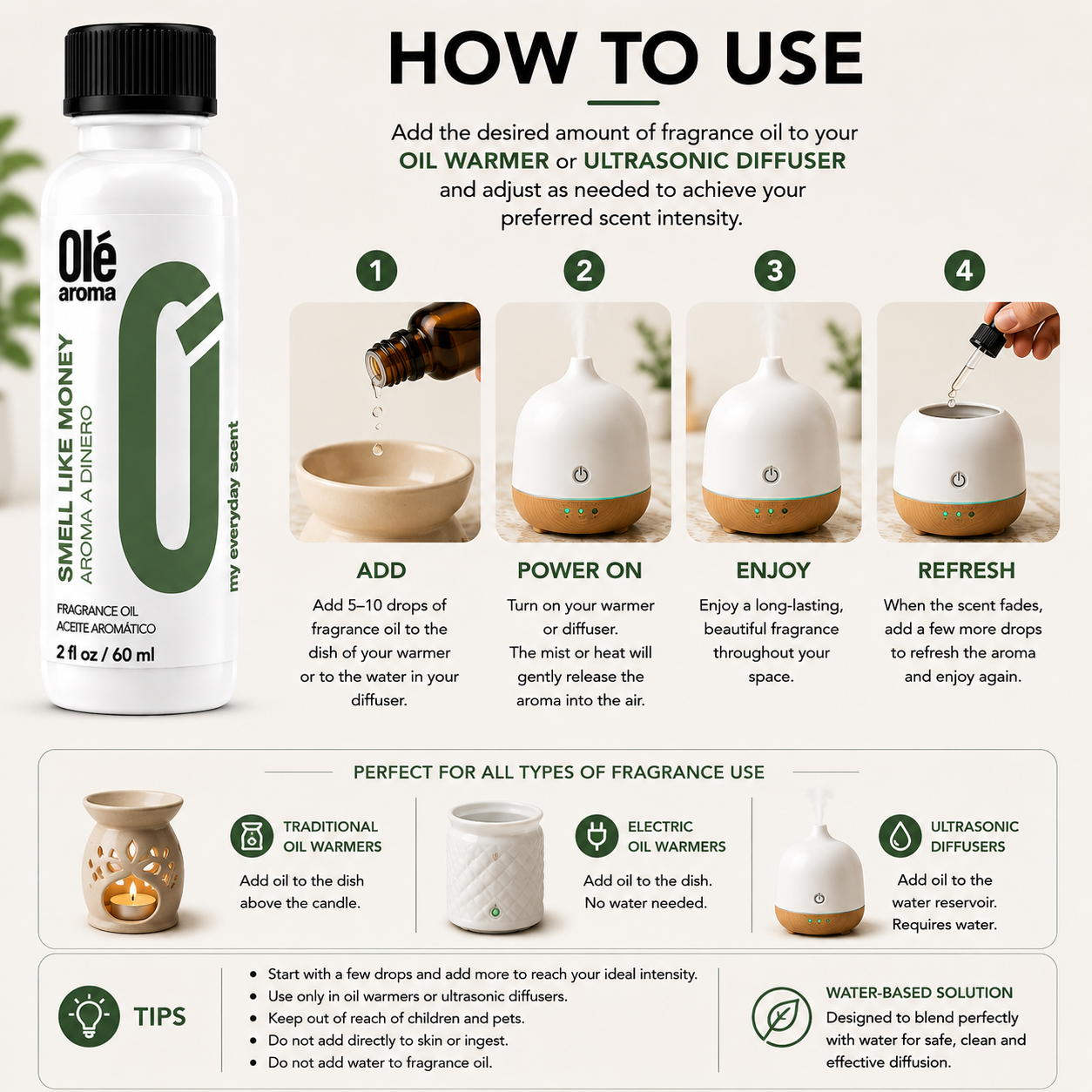 Olé aroma

SMELL LIKE MONEY
AROMA A DINERO

my everyday scent

FRAGRANCE OIL
ACEITE AROMÁTICO
2 fl oz / 60 ml

HOW TO USE

Add the desired amount of fragrance oil to your OIL WARMER or ULTRASONIC DIFFUSER and adjust as needed to achieve your preferred scent intensity.

1
ADD
Add 5–10 drops of fragrance oil to the dish of your warmer or to the water in your diffuser.

2
POWER ON
Turn on your warmer or diffuser.
The mist or heat will gently release the aroma into the air.

3
ENJOY
Enjoy a long-lasting, beautiful fragrance throughout your space.

4
REFRESH
When the scent fades, add a few more drops to refresh the aroma and enjoy again.

PERFECT FOR ALL TYPES OF FRAGRANCE USE

TRADITIONAL OIL WARMERS
Add oil to the dish above the candle.

ELECTRIC OIL WARMERS
Add oil to the dish.
No water needed.

ULTRASONIC DIFFUSERS
Add oil to the water reservoir.
Requires water.

TIPS
• Start with a few drops and add more to reach your ideal intensity.
• Use only in oil warmers or ultrasonic diffusers.
• Keep out of reach of children and pets.
• Do not add directly to skin or ingest.
• Do not add water to fragrance oil.

WATER-BASED SOLUTION
Designed to blend perfectly with water for safe, clean and effective diffusion.