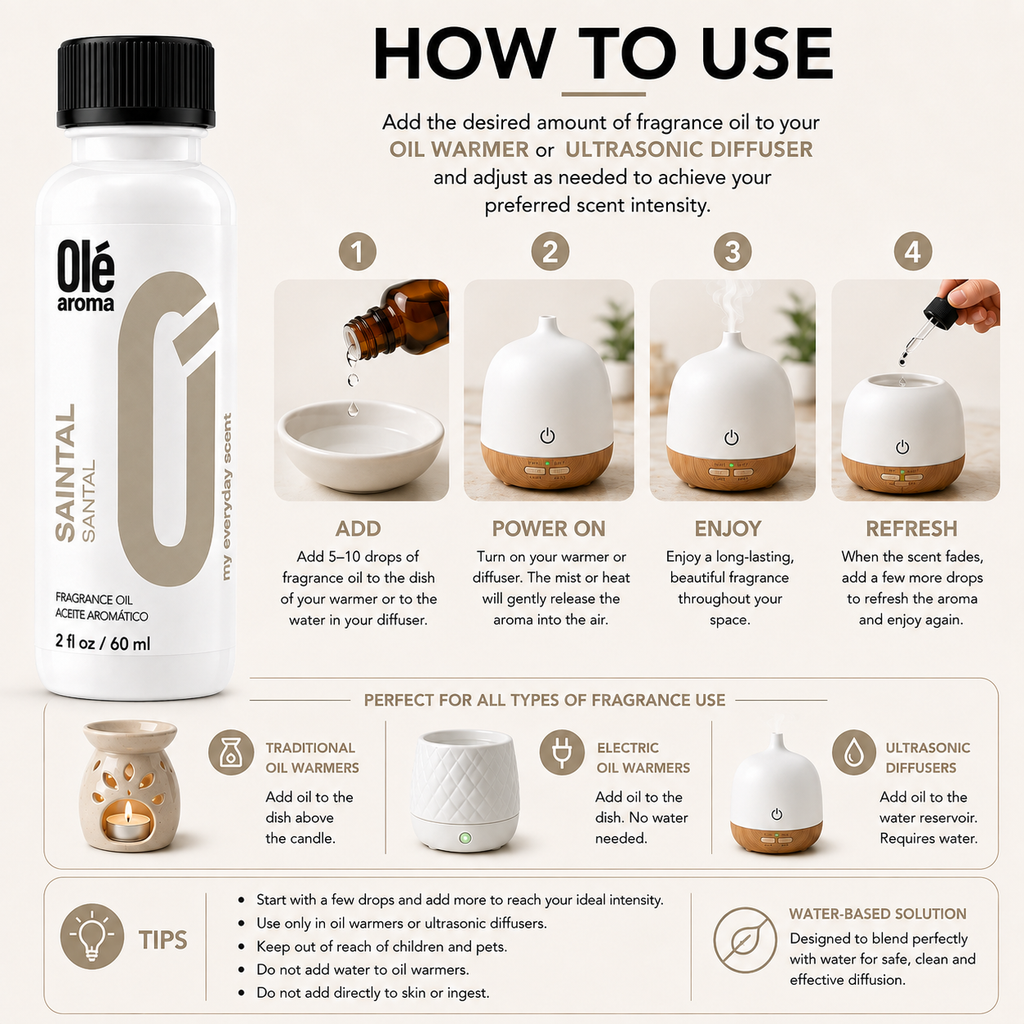 Olé
aroma

SAINTAL
SANTAL

my everyday scent

FRAGRANCE OIL
ACEITE AROMÁTICO

2 fl oz / 60 ml

HOW TO USE

Add the desired amount of fragrance oil to your OIL WARMER or ULTRASONIC DIFFUSER and adjust as needed to achieve your preferred scent intensity.

1

ADD

Add 5–10 drops of fragrance oil to the dish of your warmer or to the water in your diffuser.

2

POWER ON

Turn on your warmer or diffuser. The mist or heat will gently release the aroma into the air.

3

ENJOY

Enjoy a long-lasting, beautiful fragrance throughout your space.

4

REFRESH

When the scent fades, add a few more drops to refresh the aroma and enjoy again.

PERFECT FOR ALL TYPES OF FRAGRANCE USE

TRADITIONAL OIL WARMERS

Add oil to the dish above the candle.

ELECTRIC OIL WARMERS

Add oil to the dish. No water needed.

ULTRASONIC DIFFUSERS

Add oil to the water reservoir. Requires water.

TIPS

• Start with a few drops and add more to reach your ideal intensity.
• Use only in oil warmers or ultrasonic diffusers.
• Keep out of reach of children and pets.
• Do not add water to oil warmers.
• Do not add directly to skin or ingest.

WATER-BASED SOLUTION

Designed to blend perfectly with water for safe, clean and effective diffusion.