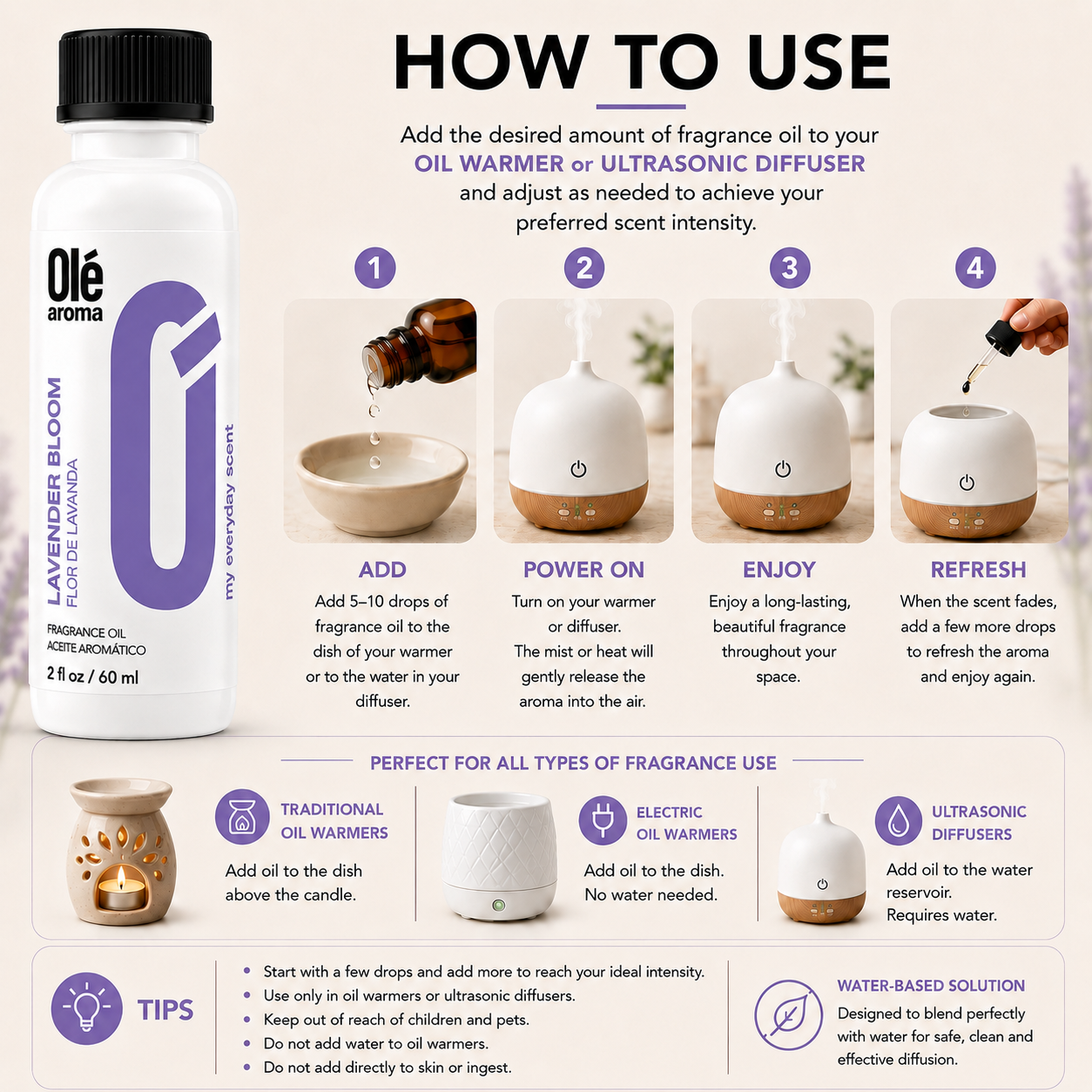 Olé aroma

LAVENDER BLOOM
FLOR DE LAVANDA

my everyday scent

FRAGRANCE OIL
ACEITE AROMÁTICO

2 fl oz / 60 ml

HOW TO USE

Add the desired amount of fragrance oil to your OIL WARMER or ULTRASONIC DIFFUSER and adjust as needed to achieve your preferred scent intensity.

1
ADD
Add 5–10 drops of fragrance oil to the dish of your warmer or to the water in your diffuser.

2
POWER ON
Turn on your warmer or diffuser. The mist or heat will gently release the aroma into the air.

3
ENJOY
Enjoy a long-lasting, beautiful fragrance throughout your space.

4
REFRESH
When the scent fades, add a few more drops to refresh the aroma and enjoy again.

PERFECT FOR ALL TYPES OF FRAGRANCE USE

TRADITIONAL OIL WARMERS
Add oil to the dish above the candle.

ELECTRIC OIL WARMERS
Add oil to the dish. No water needed.

ULTRASONIC DIFFUSERS
Add oil to the water reservoir. Requires water.

TIPS
• Start with a few drops and add more to reach your ideal intensity.
• Use only in oil warmers or ultrasonic diffusers.
• Keep out of reach of children and pets.
• Do not add water to oil warmers.
• Do not add directly to skin or ingest.

WATER-BASED SOLUTION
Designed to blend perfectly with water for safe, clean and effective diffusion.